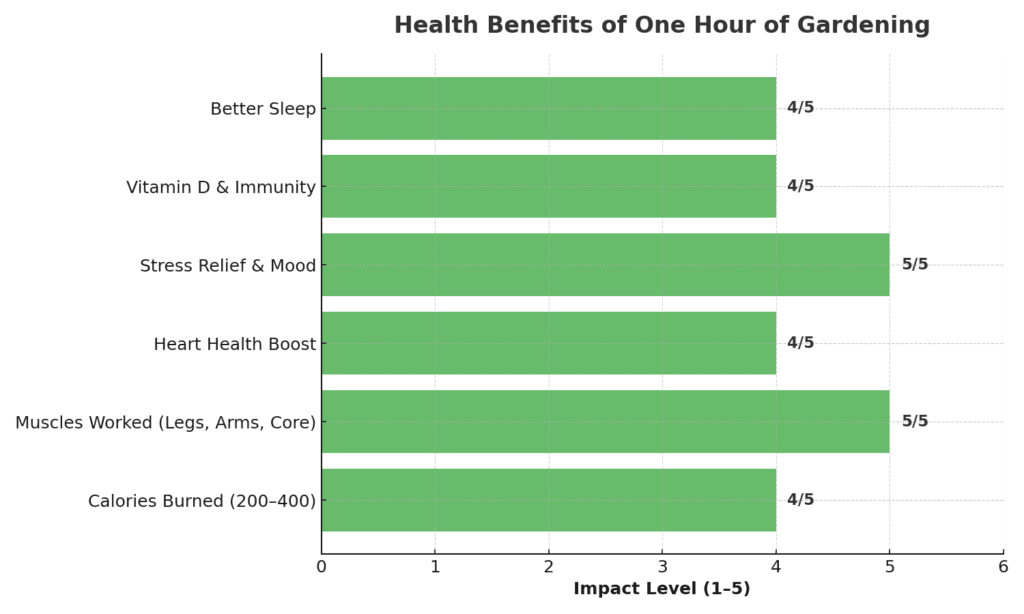 Health Benefits of One Hour of Gardening

Better Sleep
4/5
Vitamin D & Immunity
4/5
Stress Relief & Mood
5/5
Heart Health Boost
4/5
Muscles Worked (Legs, Arms, Core)
5/5
Calories Burned (200–400)
4/5

0 1 2 3 4 5 6
Impact Level (1–5)